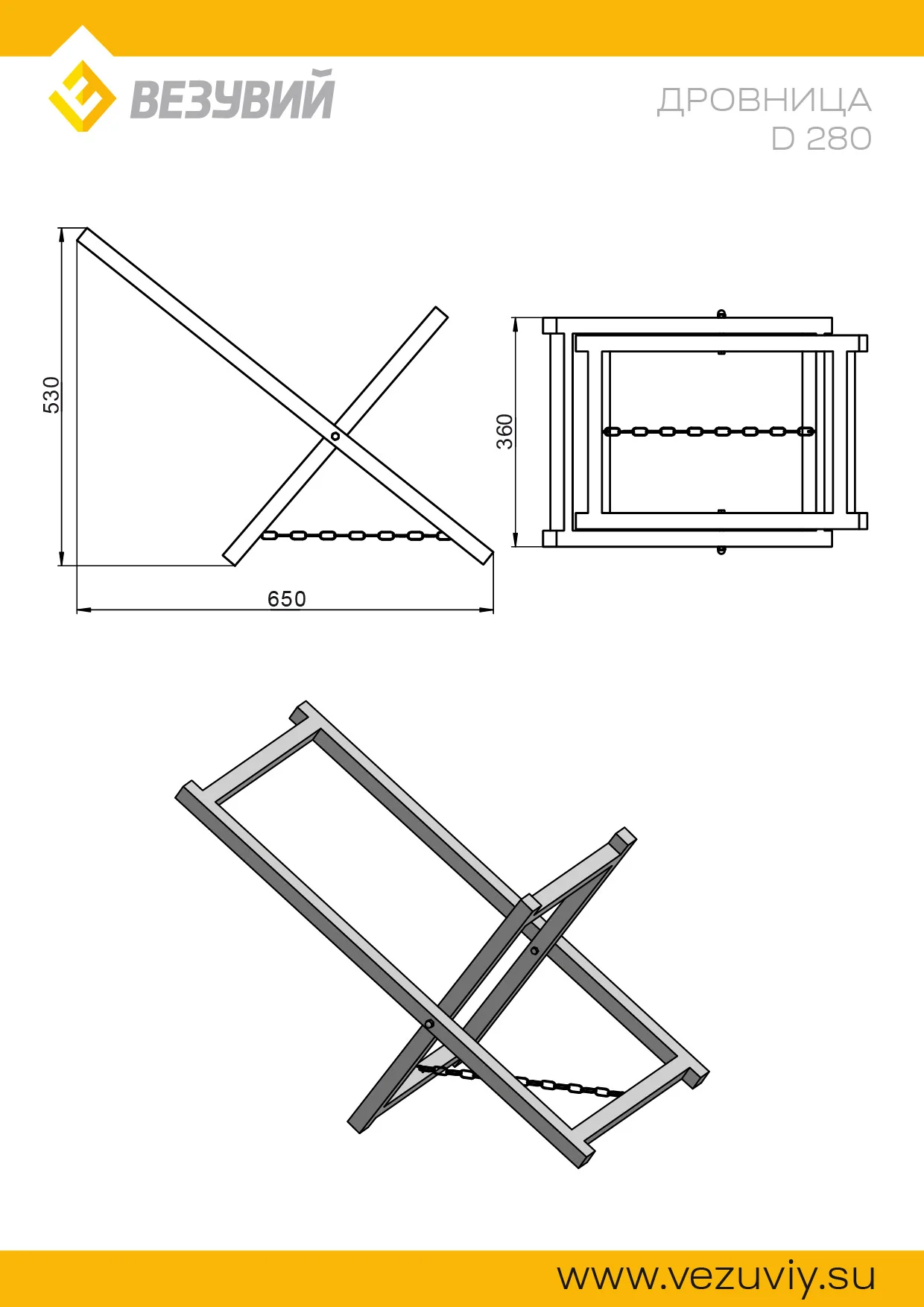 ВЕЗУВИЙ

ДРОВНИЦА
D 280

530

650

360

www.vezuviy.su