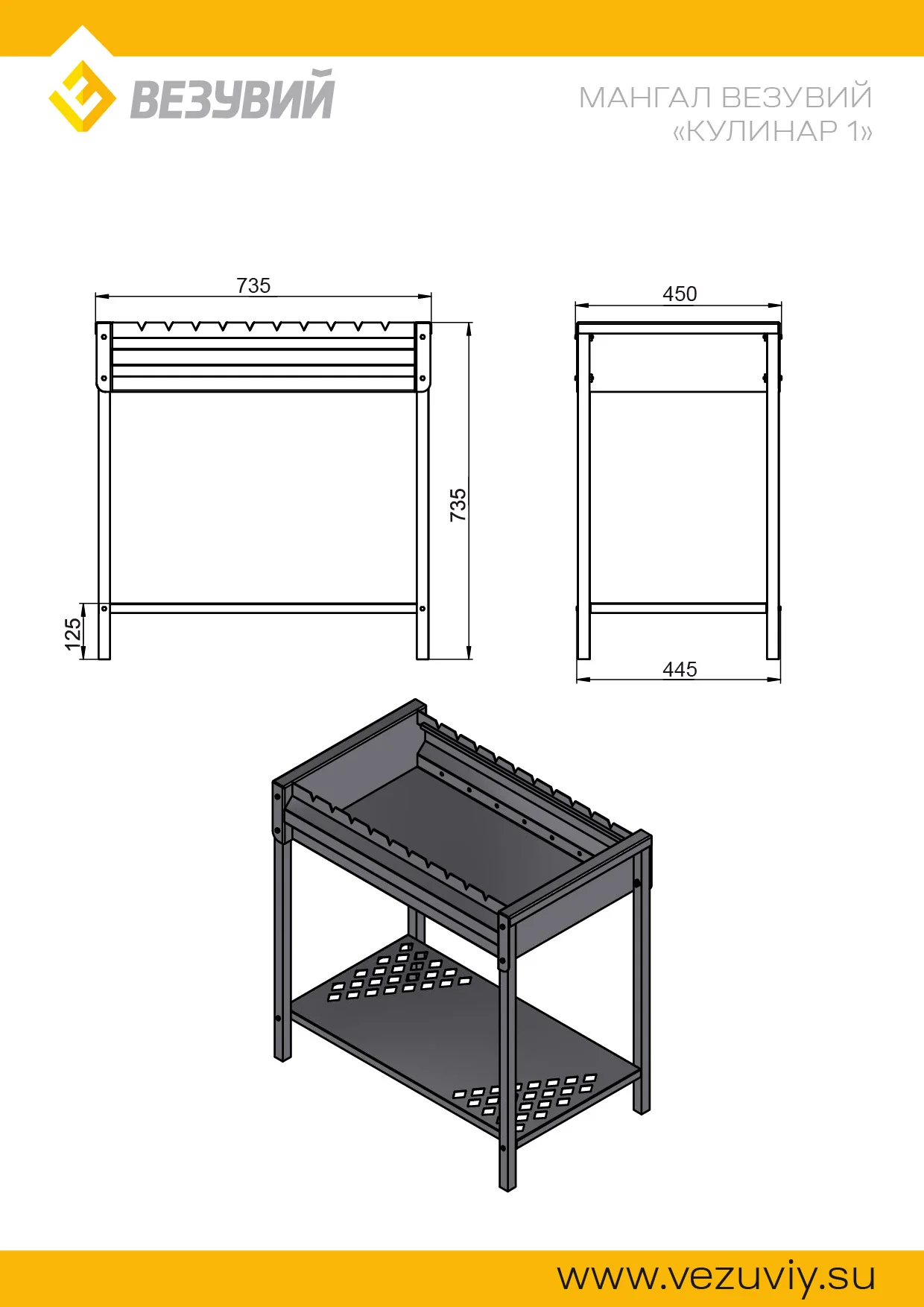 ВЕЗУВИЙ

МАНГАЛ ВЕЗУВИЙ «КУЛИНАР 1»

735

735

125

450

445

www.vezuviy.su