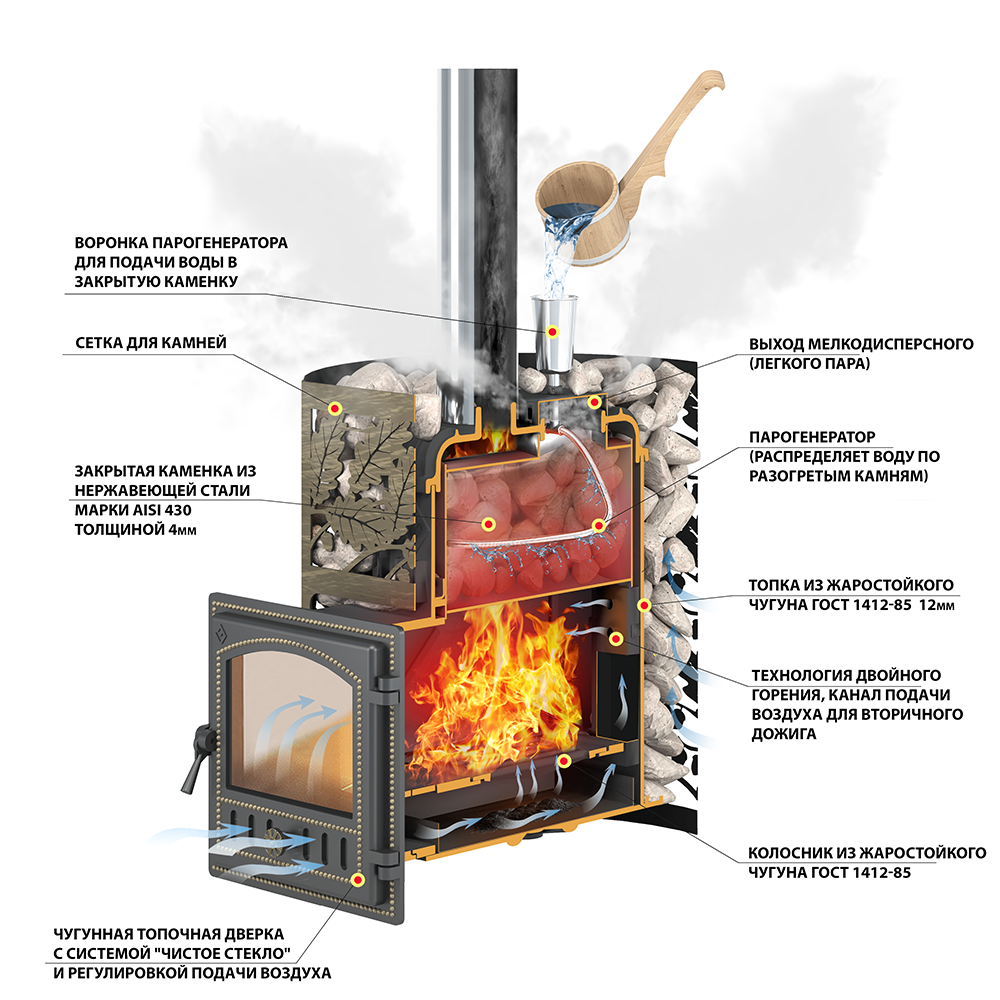 ВОРОНКА ПАРОГЕНЕРАТОРА ДЛЯ ПОДАЧИ ВОДЫ В ЗАКРЫТУЮ КАМЕНКУ

СЕТКА ДЛЯ КАМНЕЙ

ЗАКРЫТАЯ КАМЕНКА ИЗ НЕРЖАВЕЮЩЕЙ СТАЛИ МАРКИ AISI 430 ТОЛЩИНОЙ 4мм

ЧУГУННАЯ ТОПОЧНАЯ ДВЕРКА С СИСТЕМОЙ "ЧИСТОЕ СТЕКЛО" И РЕГУЛИРОВКОЙ ПОДАЧИ ВОЗДУХА

ВЫХОД МЕЛКОДИСПЕРСНОГО (ЛЕГКОГО ПАРА)

ПАРОГЕНЕРАТОР (РАСПРЕДЕЛЯЕТ ВОДУ ПО РАЗОГРЕТЫМ КАМНЯМ)

ТОПКА ИЗ ЖАРОСТОЙКОГО ЧУГУНА ГОСТ 1412-85 12мм

ТЕХНОЛОГИЯ ДВОЙНОГО ГОРЕНИЯ, КАНАЛ ПОДАЧИ ВОЗДУХА ДЛЯ ВТОРИЧНОГО ДОЖИГА

КОЛОСНИК ИЗ ЖАРОСТОЙКОГО ЧУГУНА ГОСТ 1412-85