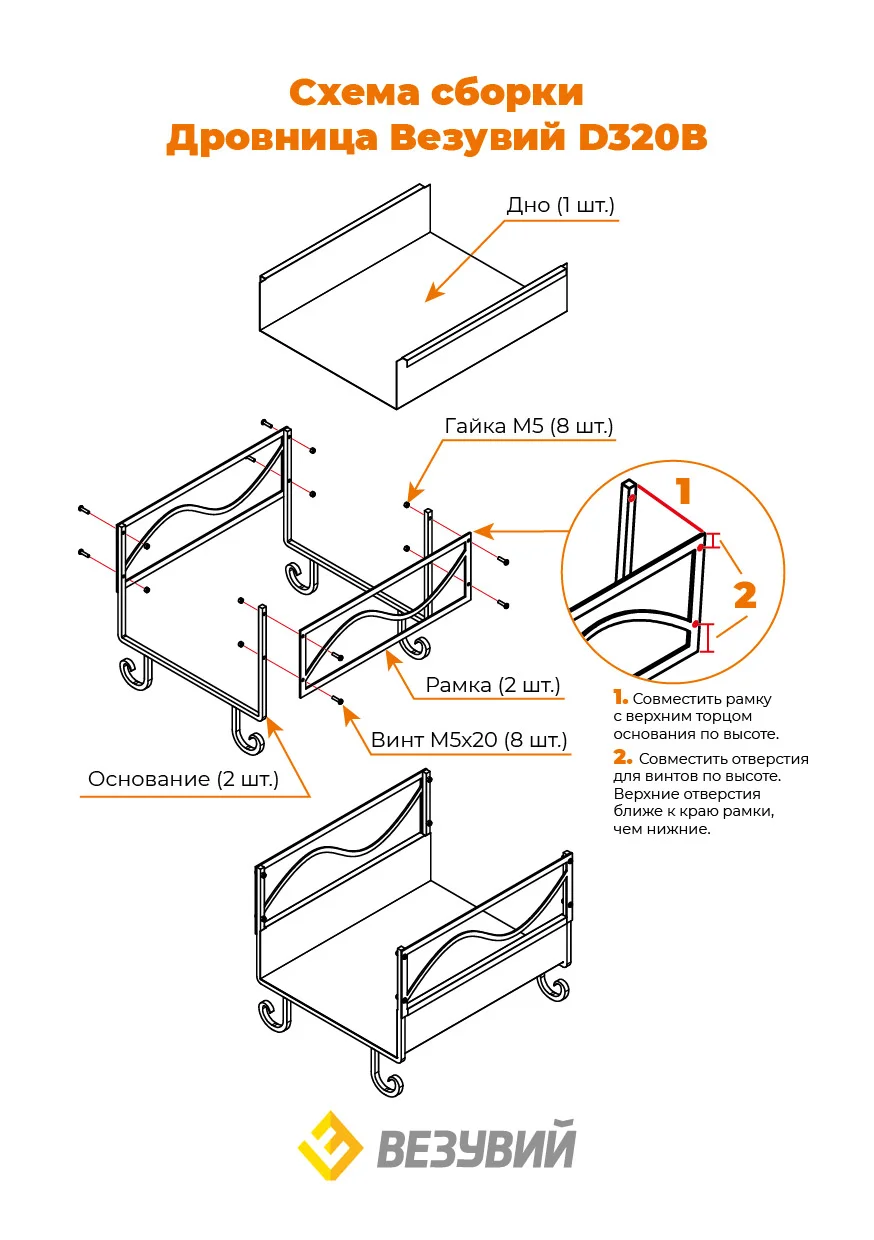 Схема сборки
Дровница Везувий D320B

Дно (1 шт.)

Гайка М5 (8 шт.)

1

2

Рамка (2 шт.)

Винт М5х20 (8 шт.)

Основание (2 шт.)

1. Совместить рамку с верхним торцом основания по высоте.

2. Совместить отверстия для винтов по высоте. Верхние отверстия ближе к краю рамки, чем нижние.

ВЕЗУВИЙ