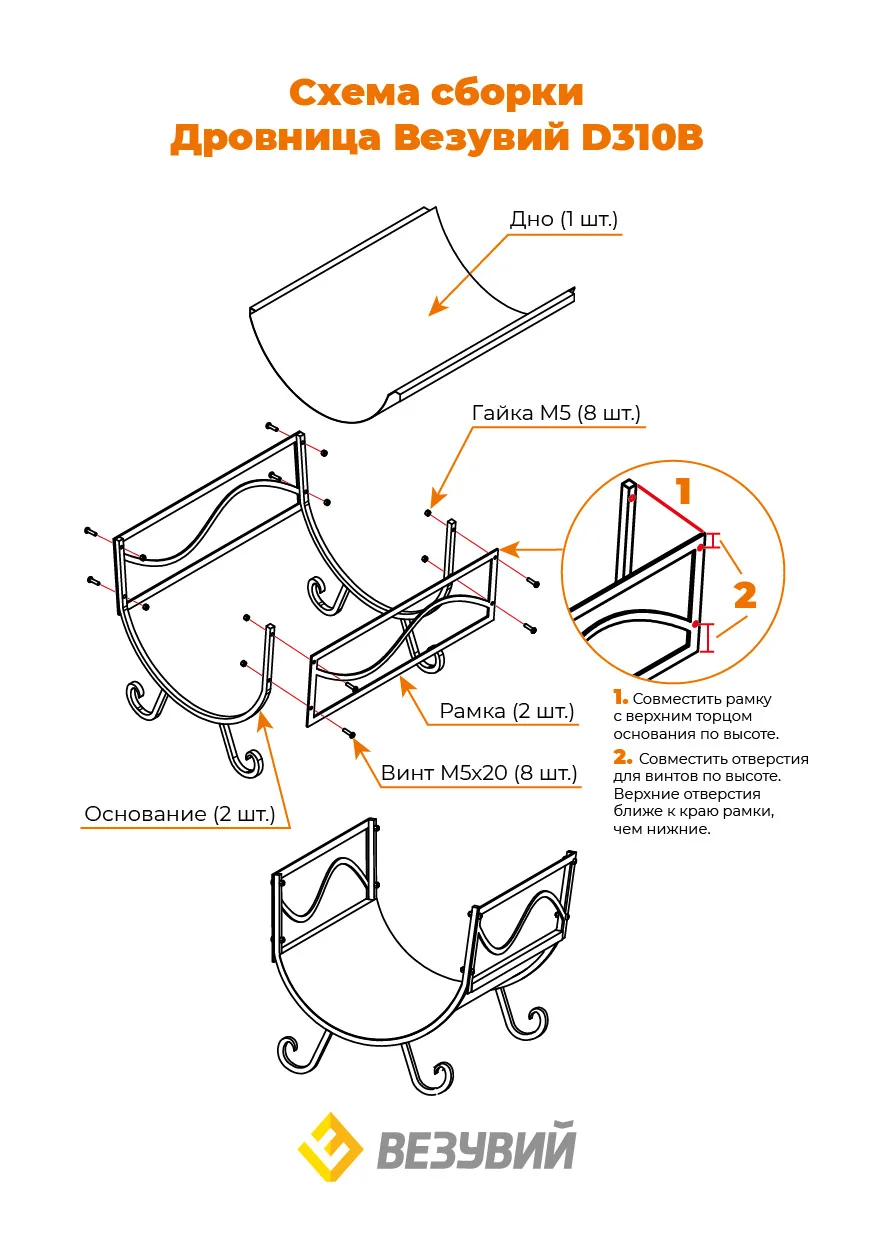 Схема сборки
Дровница Везувий D310B

Дно (1 шт.)

Гайка М5 (8 шт.)

1

2

Рамка (2 шт.)

Винт М5х20 (8 шт.)

Основание (2 шт.)

1. Совместить рамку с верхним торцом основания по высоте.

2. Совместить отверстия для винтов по высоте. Верхние отверстия ближе к краю рамки, чем нижние.

ВЕЗУВИЙ