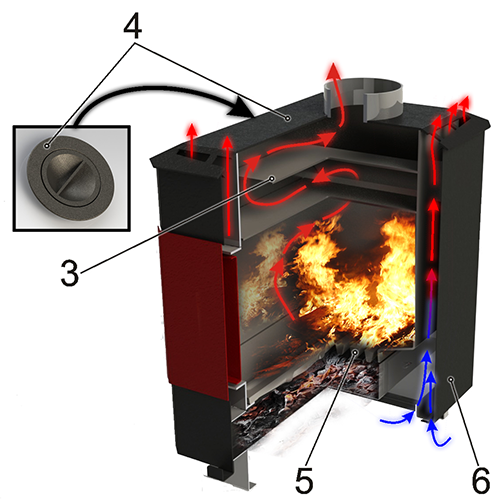 4
3
5
6