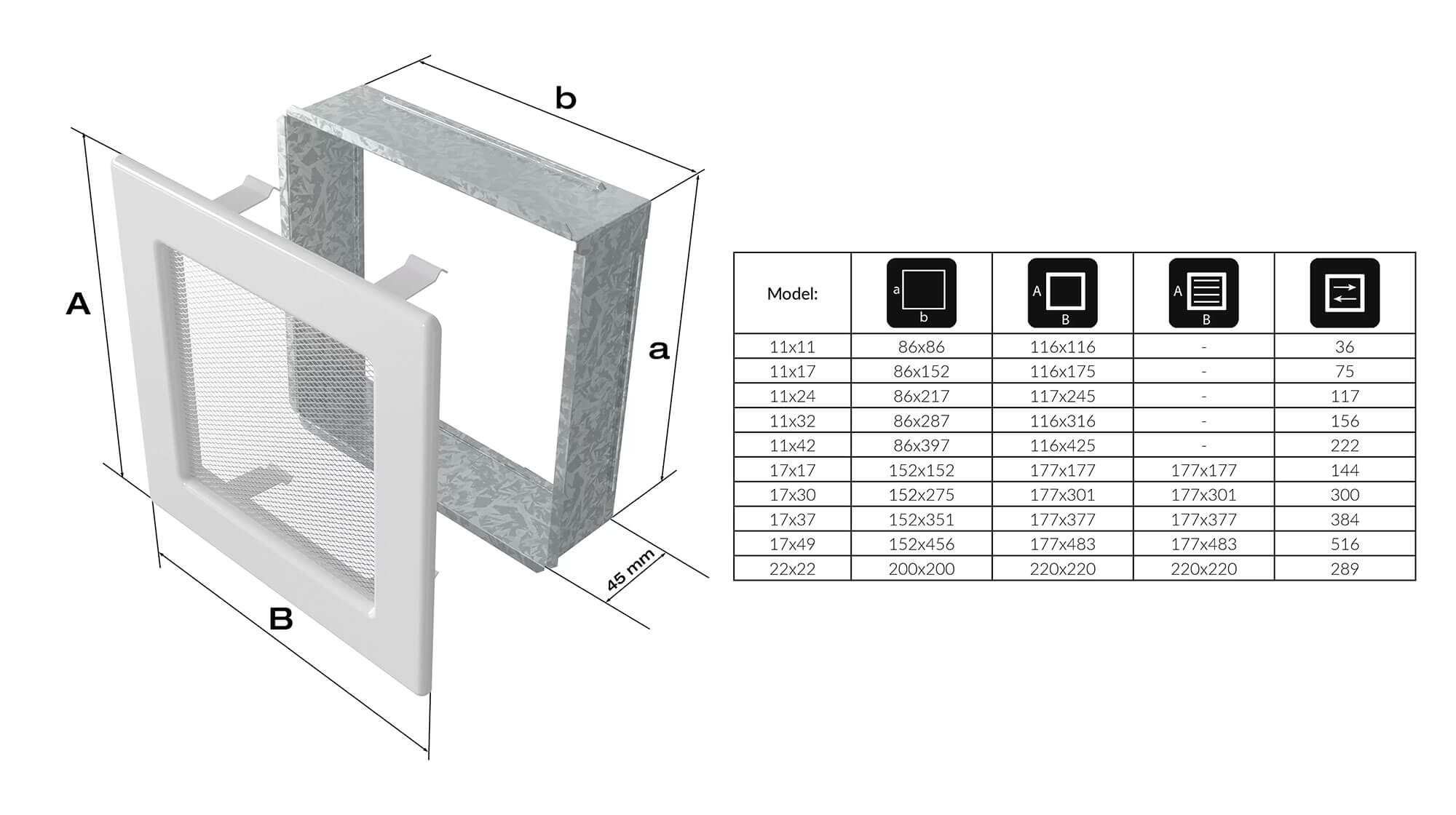 b

A

a

B

45 mm

| Model: | a b | A B | A B | |
|---|---|---|---|---|
| 11x11 | 86x86 | 116x116 | - | 36 |
| 11x17 | 86x152 | 116x175 | - | 75 |
| 11x24 | 86x217 | 117x245 | - | 117 |
| 11x32 | 86x287 | 116x316 | - | 156 |
| 11x42 | 86x397 | 116x425 | - | 222 |
| 17x17 | 152x152 | 177x177 | 177x177 | 144 |
| 17x30 | 152x275 | 177x301 | 177x301 | 300 |
| 17x37 | 152x351 | 177x377 | 177x377 | 384 |
| 17x49 | 152x456 | 177x483 | 177x483 | 516 |
| 22x22 | 200x200 | 220x220 | 220x220 | 289 |