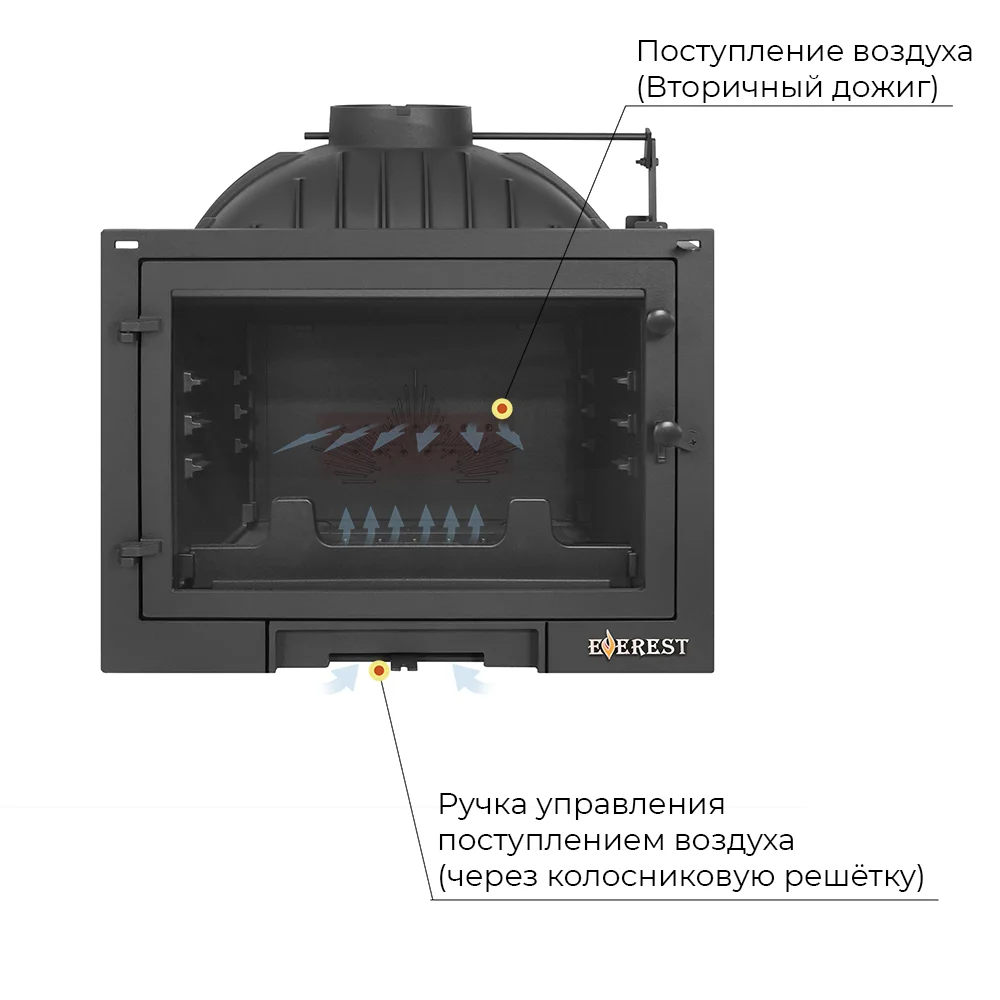 Поступление воздуха
(Вторичный дожиг)

EVEREST

Ручка управления
поступлением воздуха
(через колосниковую решётку)